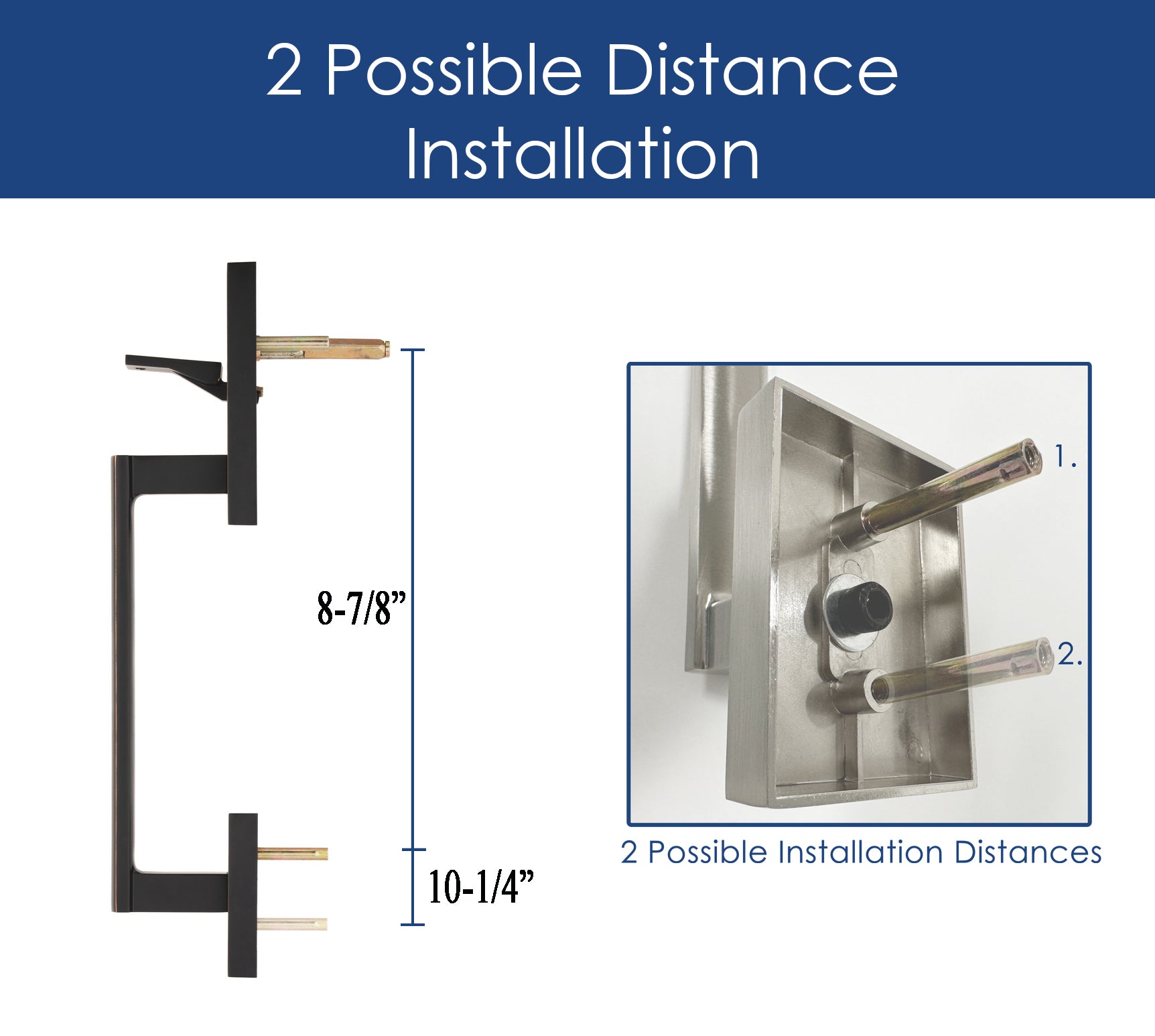 2 Possible Distance Installation

8-7/8”

10-1/4”

1.

2.

2 Possible Installation Distances