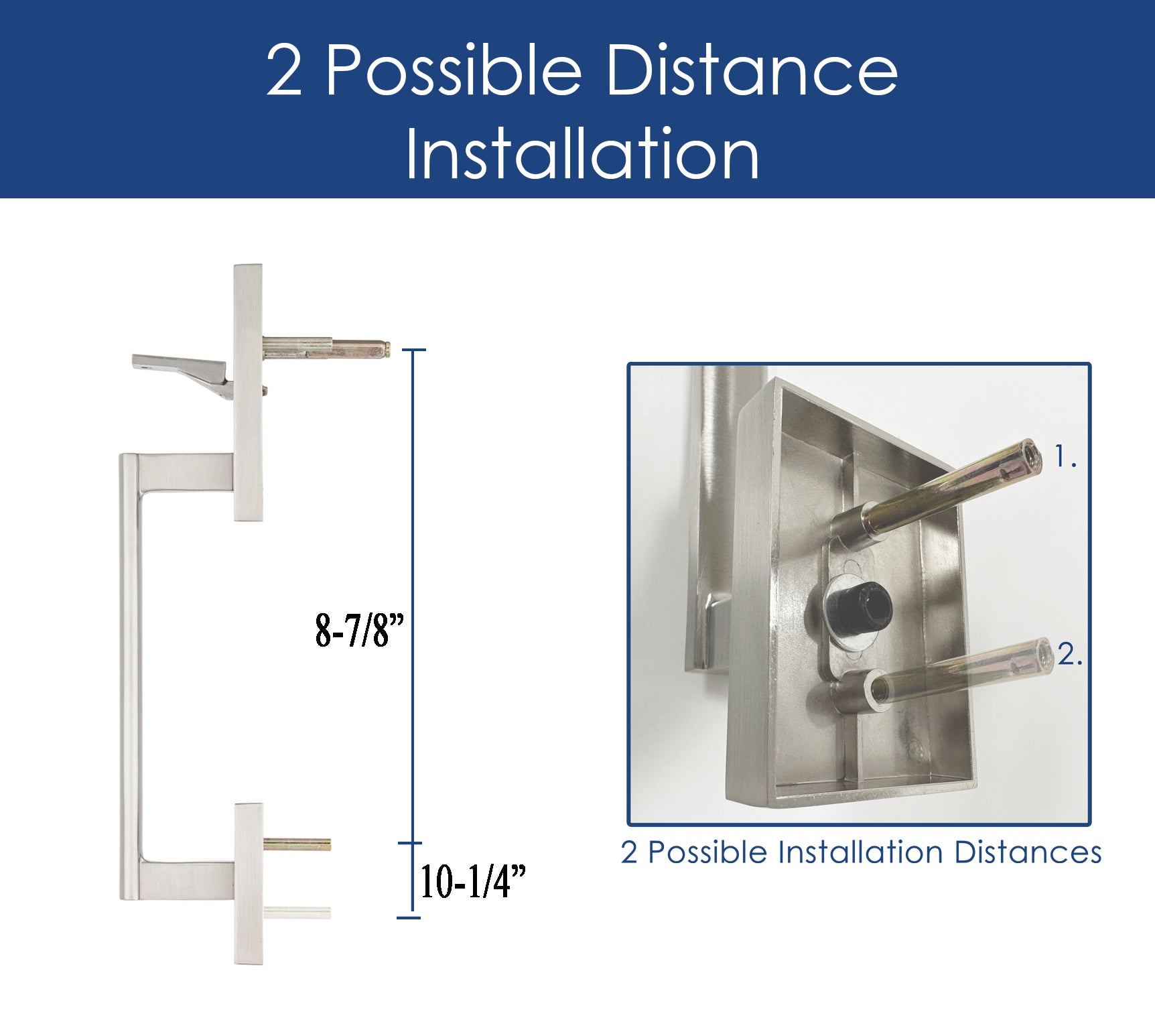 2 Possible Distance Installation

8-7/8”

10-1/4”

1.

2.

2 Possible Installation Distances