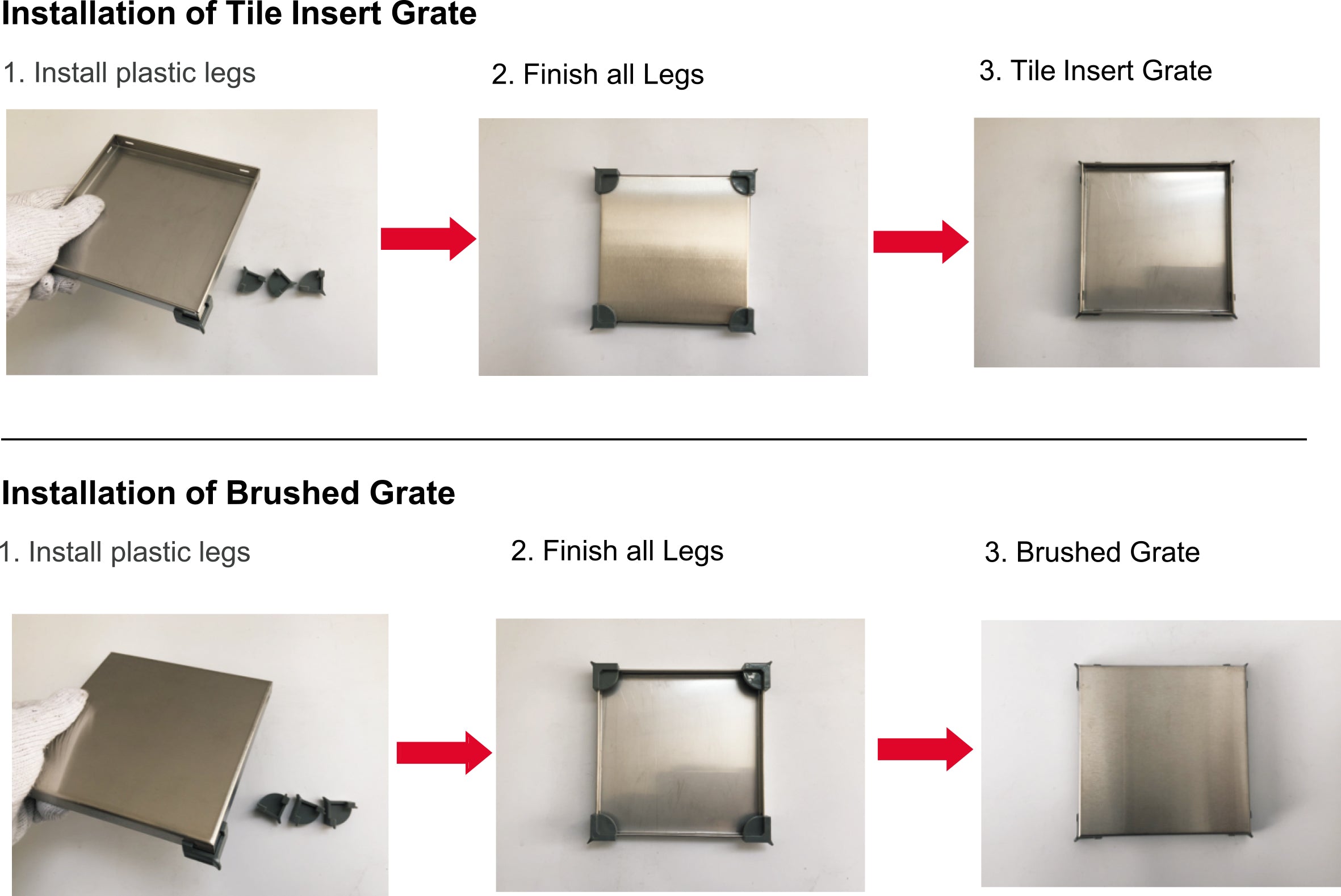 Installation of Tile Insert Grate

1. Install plastic legs

2. Finish all Legs

3. Tile Insert Grate

Installation of Brushed Grate

1. Install plastic legs

2. Finish all Legs

3. Brushed Grate