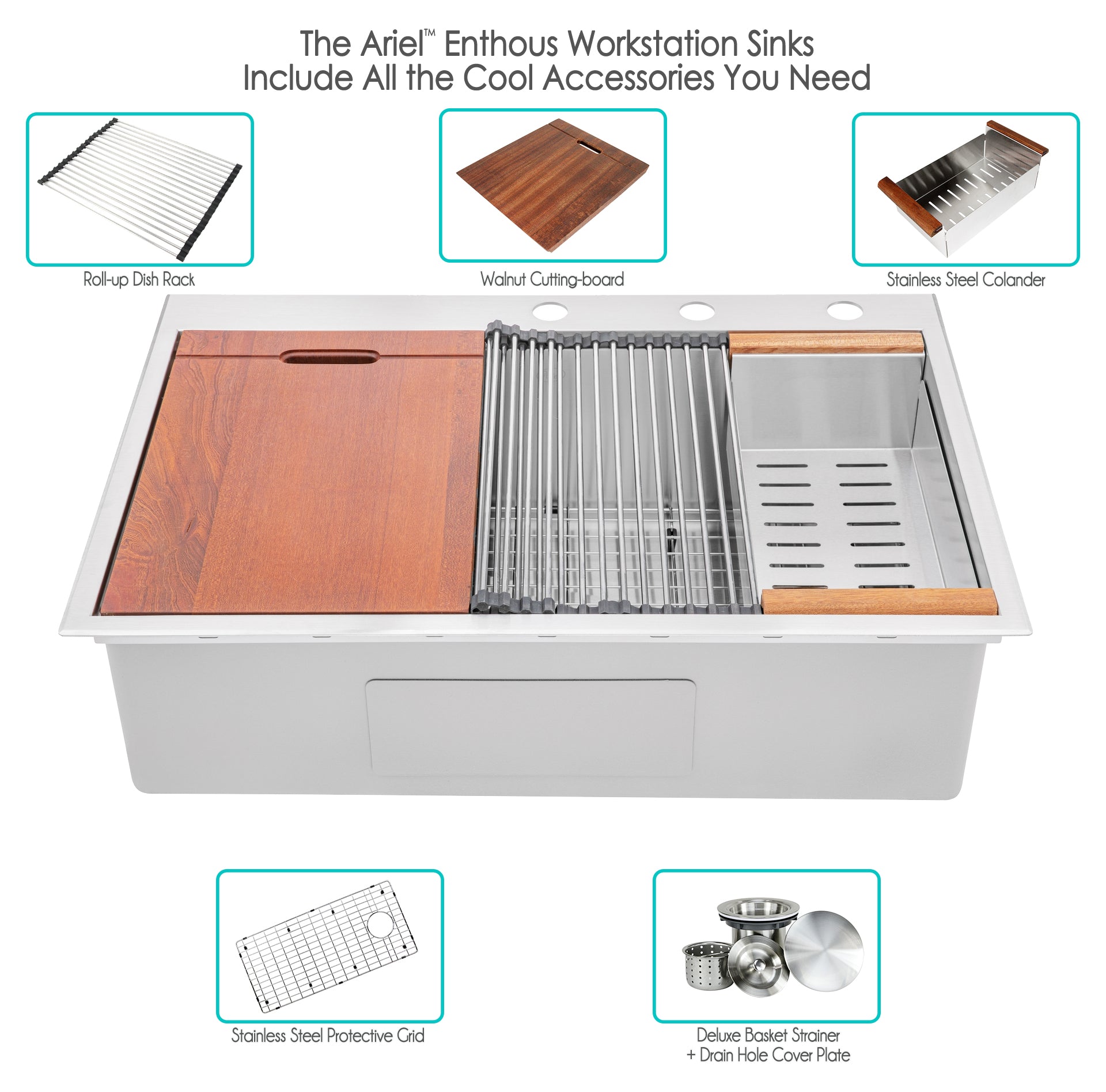 The Ariel™ Enthous Workstation Sinks
Include All the Cool Accessories You Need

Roll-up Dish Rack

Walnut Cutting-board

Stainless Steel Colander

Stainless Steel Protective Grid

Deluxe Basket Strainer
+ Drain Hole Cover Plate