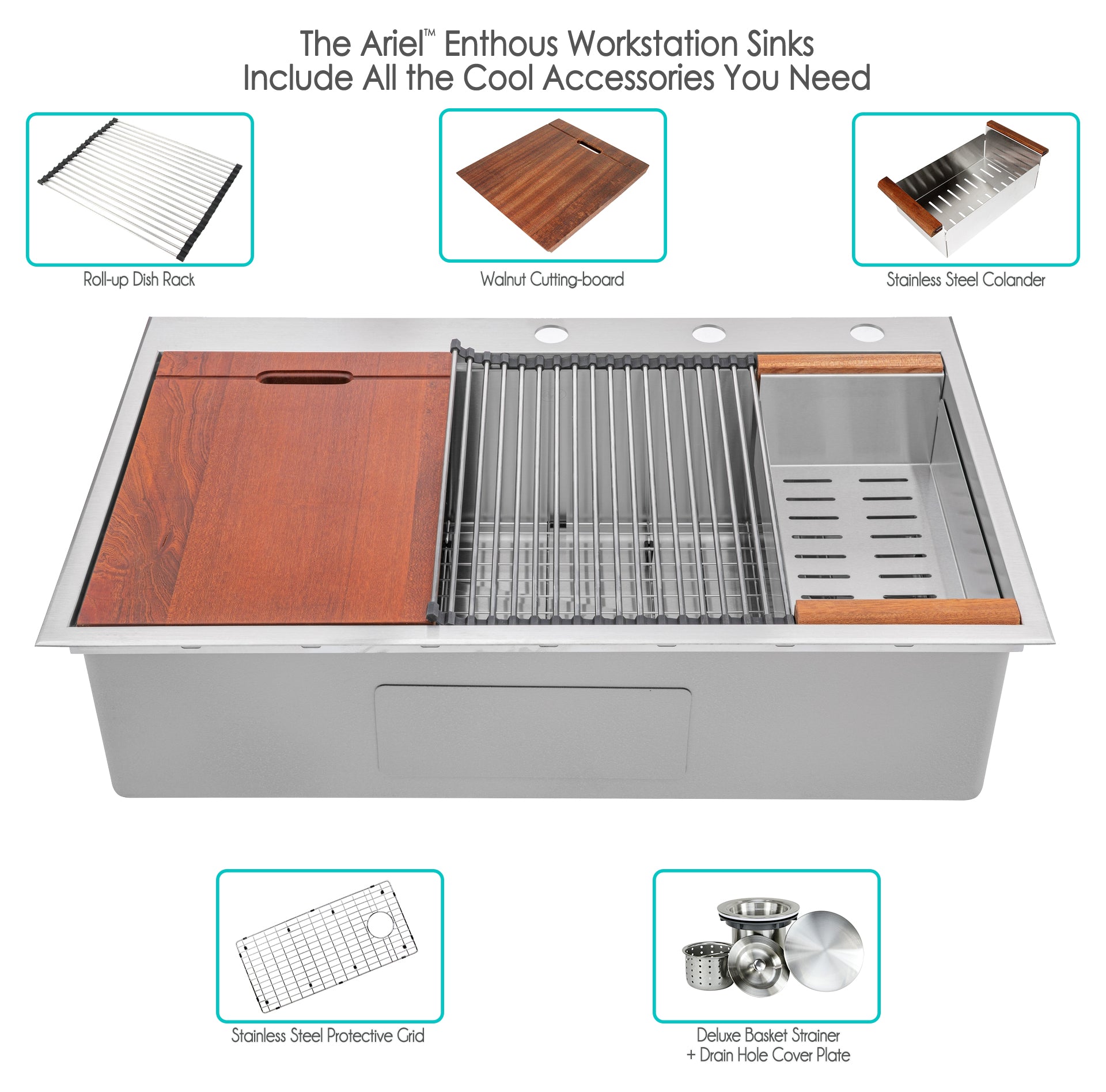 The Ariel™ Enthous Workstation Sinks
Include All the Cool Accessories You Need

Roll-up Dish Rack

Walnut Cutting-board

Stainless Steel Colander

Stainless Steel Protective Grid

Deluxe Basket Strainer
+ Drain Hole Cover Plate