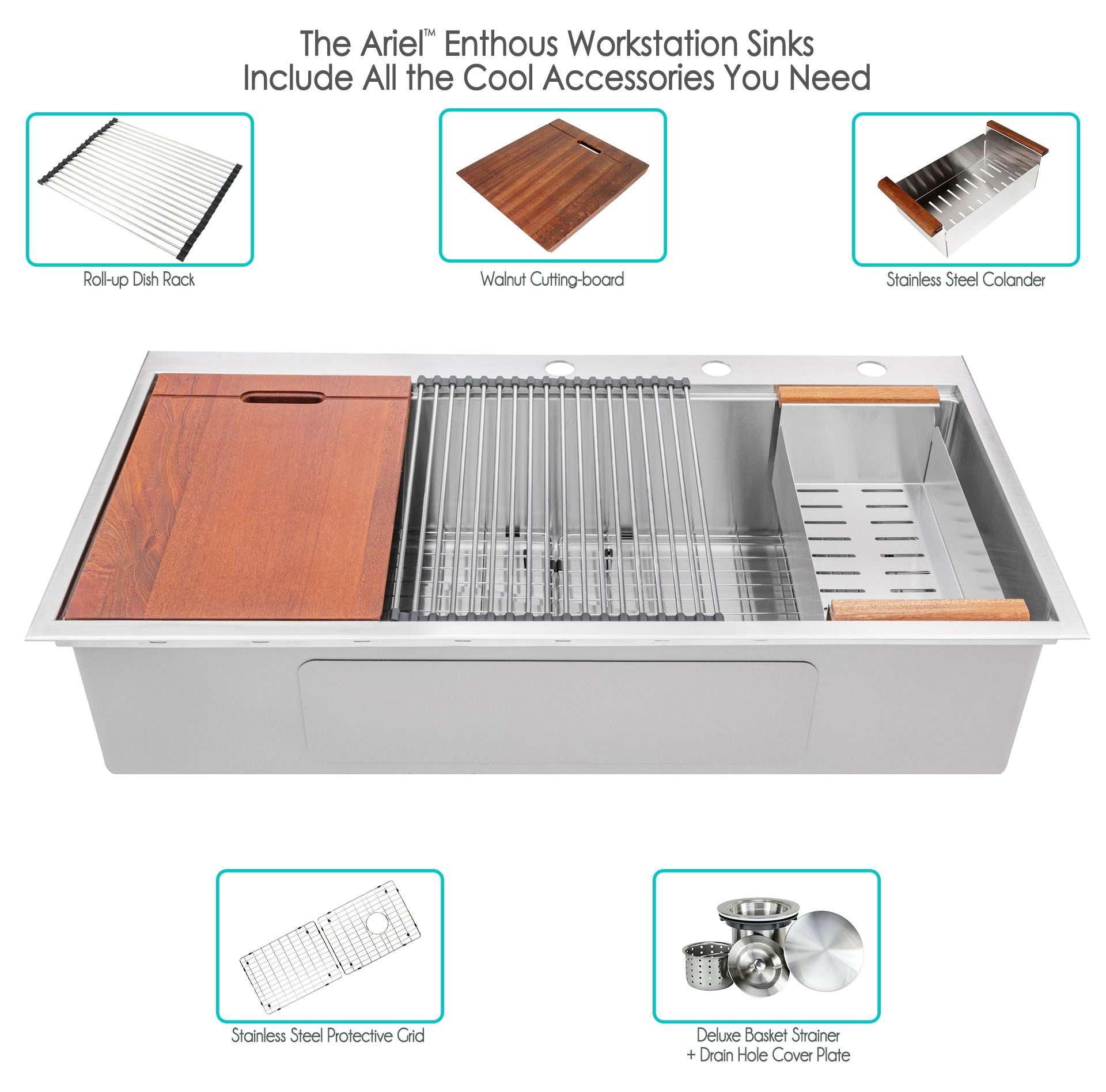 The Ariel™ Enthous Workstation Sinks
Include All the Cool Accessories You Need

Roll-up Dish Rack

Walnut Cutting-board

Stainless Steel Colander

Stainless Steel Protective Grid

Deluxe Basket Strainer
+ Drain Hole Cover Plate