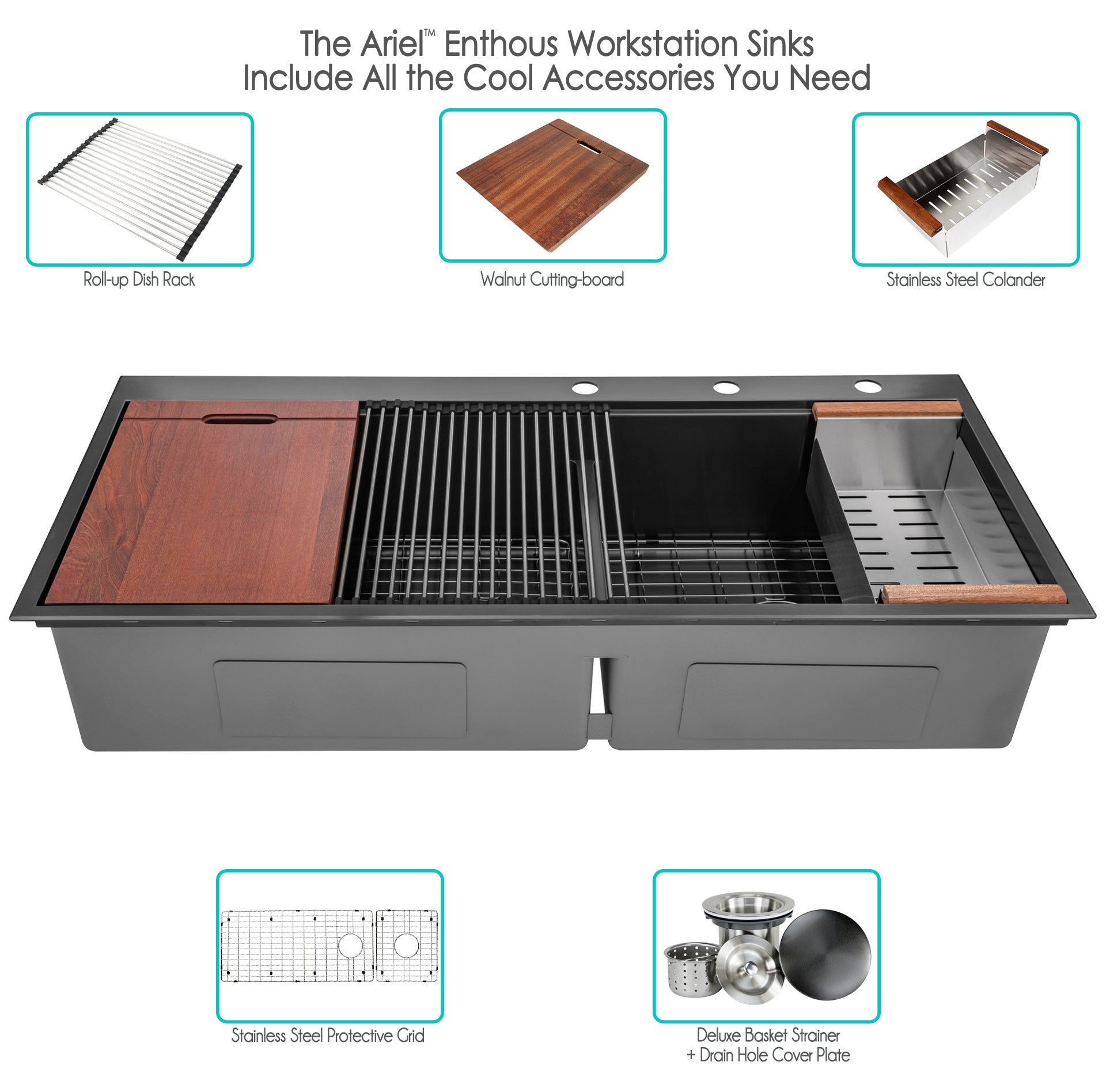 The Ariel™ Enthous Workstation Sinks
Include All the Cool Accessories You Need

Roll-up Dish Rack

Walnut Cutting-board

Stainless Steel Colander

Stainless Steel Protective Grid

Deluxe Basket Strainer
+ Drain Hole Cover Plate