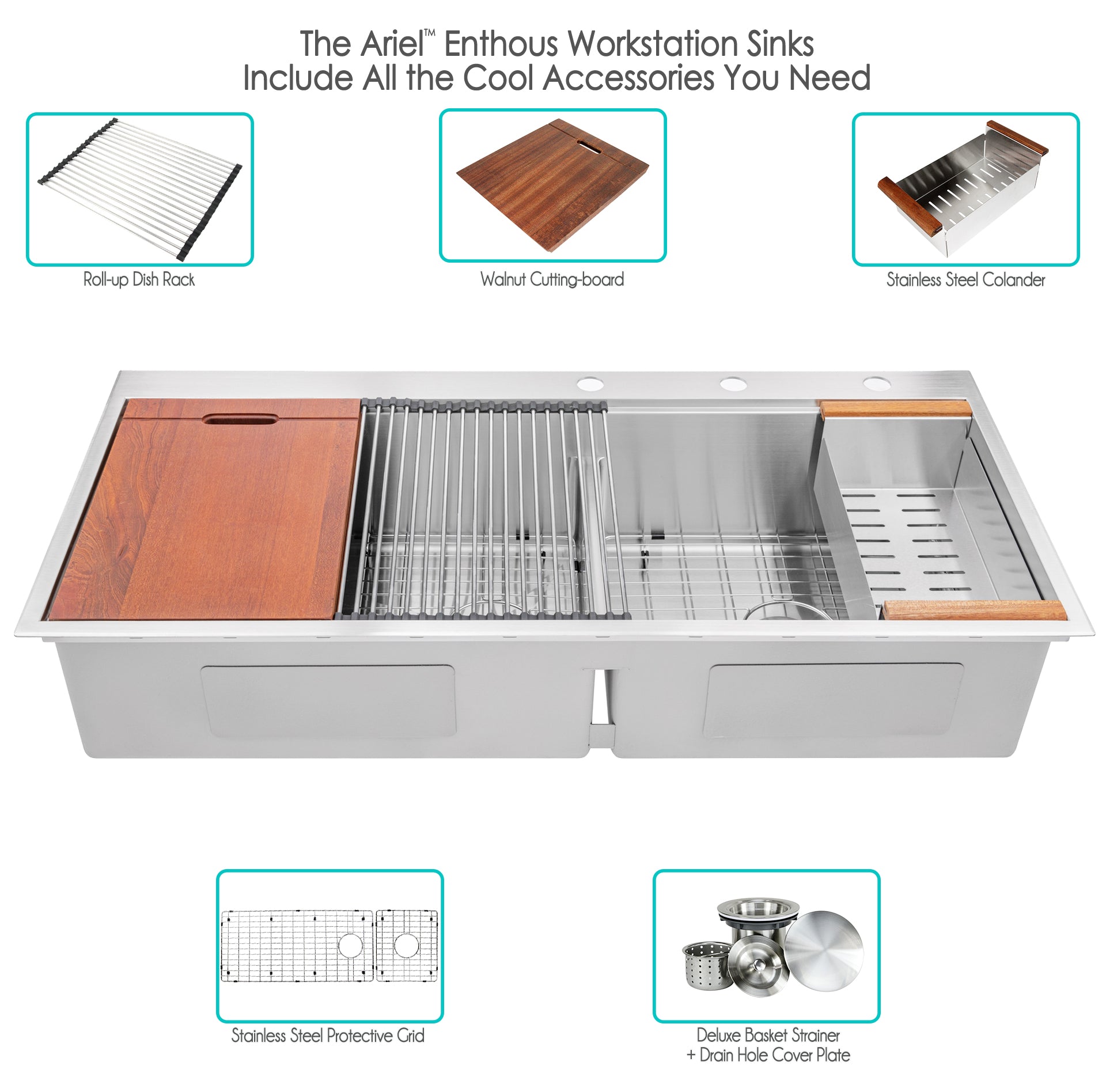 The Ariel™ Enthous Workstation Sinks
Include All the Cool Accessories You Need

Roll-up Dish Rack

Walnut Cutting-board

Stainless Steel Colander

Stainless Steel Protective Grid

Deluxe Basket Strainer
+ Drain Hole Cover Plate