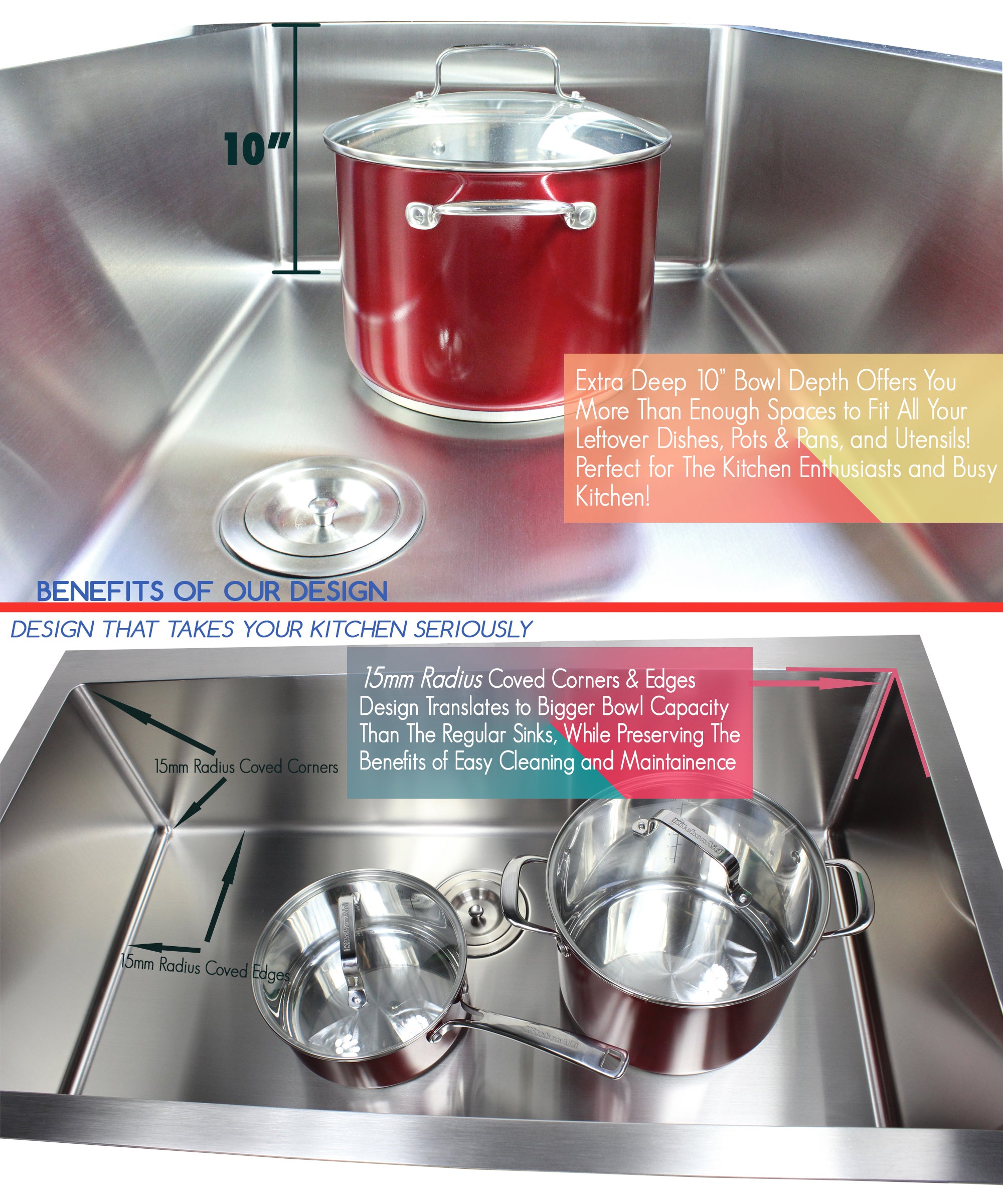 10"

Extra Deep 10" Bowl Depth Offers You More Than Enough Spaces to Fit All Your Leftover Dishes, Pots & Pans, and Utensils! Perfect for The Kitchen Enthusiasts and Busy Kitchen!

BENEFITS OF OUR DESIGN

DESIGN THAT TAKES YOUR KITCHEN SERIOUSLY

15mm Radius Coved Corners & Edges Design Translates to Bigger Bowl Capacity Than The Regular Sinks, While Preserving The Benefits of Easy Cleaning and Maintainence

15mm Radius Coved Corners

15mm Radius Coved Edges

KitchenAid

KitchenAid

KitchenAid